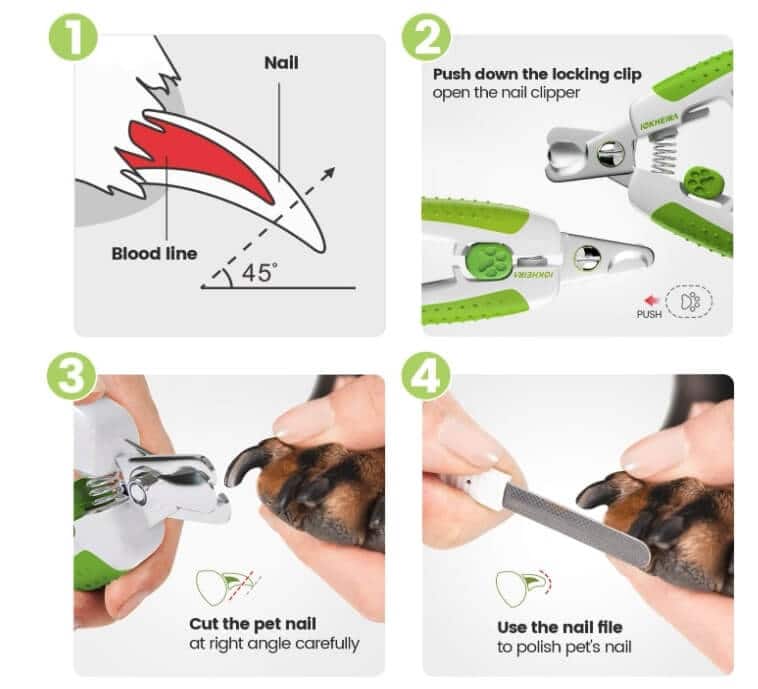 1

Nail

Blood line

45°

2

Push down the locking clip
open the nail clipper

IOKHEIRA

IOKHEIRA

PUSH

3

Cut the pet nail
at right angle carefully

4

Use the nail file
to polish pet's nail